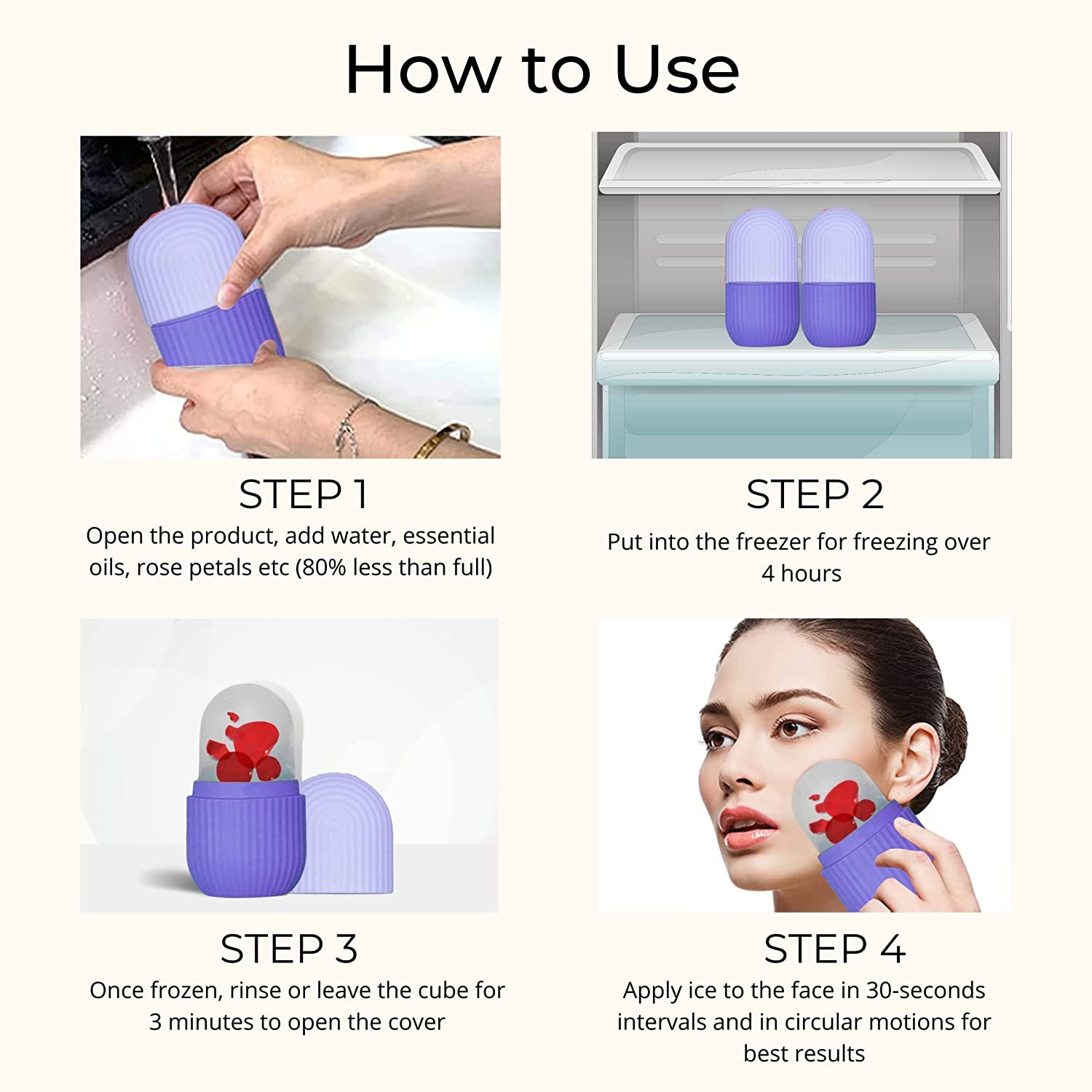 How to Use

STEP 1
Open the product, add water, essential oils, rose petals etc (80% less than full)

STEP 2
Put into the freezer for freezing over 4 hours

STEP 3
Once frozen, rinse or leave the cube for 3 minutes to open the cover

STEP 4
Apply ice to the face in 30-seconds intervals and in circular motions for best results